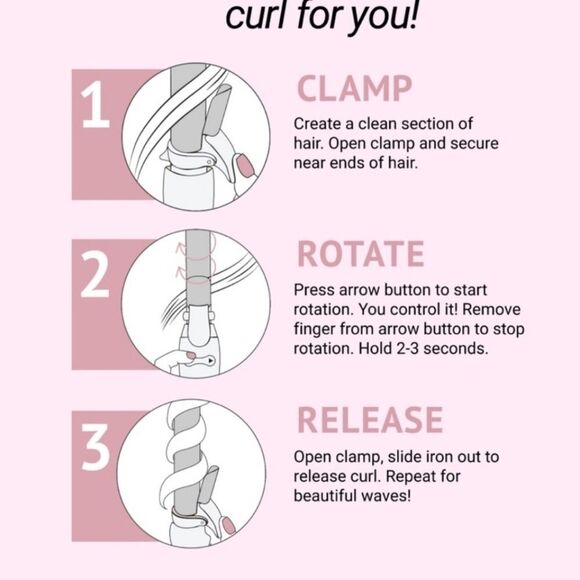 curl for you!

1

CLAMP

Create a clean section of hair. Open clamp and secure near ends of hair.

2

ROTATE

Press arrow button to start rotation. You control it! Remove finger from arrow button to stop rotation. Hold 2-3 seconds.

3

RELEASE

Open clamp, slide iron out to release curl. Repeat for beautiful waves!